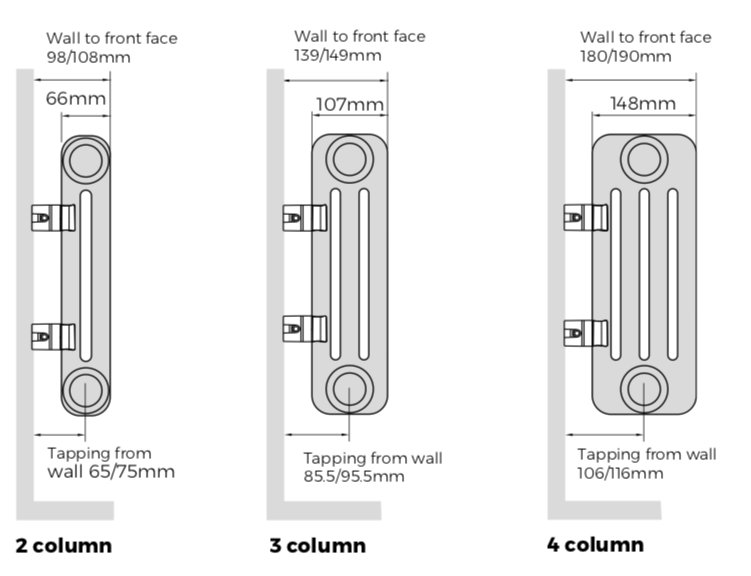 Wall to front face
98/108mm

66mm

Tapping from
wall 65/75mm

2 column

Wall to front face
139/149mm

107mm

Tapping from wall
85.5/95.5mm

3 column

Wall to front face
180/190mm

148mm

Tapping from wall
106/116mm

4 column